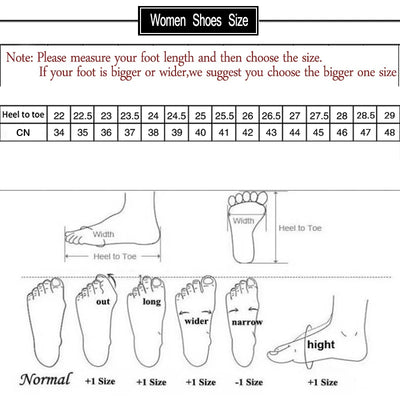 Women Shoes Size

Note: Please measure your foot length and then choose the size.
If your foot is bigger or wider,we suggest you choose the bigger one size

| Heel to toe | 22 | 22.5 | 23 | 23.5 | 24 | 24.5 | 25 | 25.5 | 26 | 26.5 | 27 | 27.5 | 28 | 28.5 | 29 |
|---|---|---|---|---|---|---|---|---|---|---|---|---|---|---|---|
| CN | 34 | 35 | 36 | 37 | 38 | 39 | 40 | 41 | 42 | 43 | 44 | 45 | 46 | 47 | 48 |

Width
Heel to Toe
Width
Heel to Toe

out
long
wider
narrow
hight

Normal
+1 Size
+1 Size
+1 Size
-1 Size
+1 Size